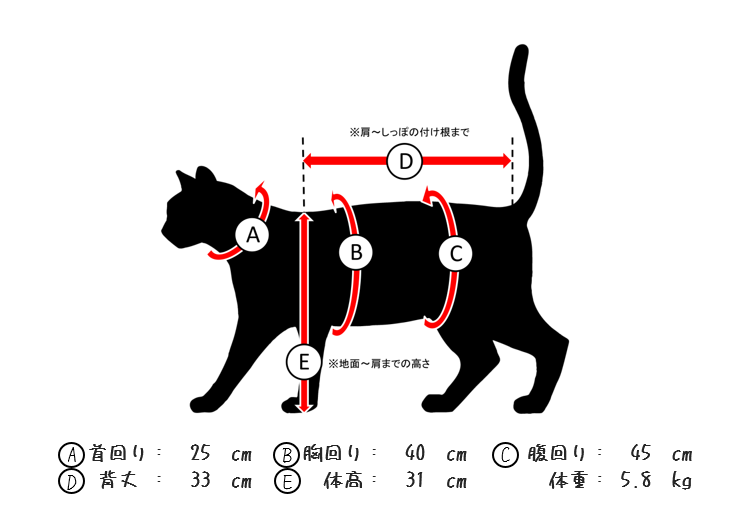 ※肩～しっぽの付け根まで

D

A

B

C

E

※地面～肩までの高さ

Ⓐ首回り： 25 cm Ⓑ胸回り： 40 cm Ⓒ腹回り： 45 cm
Ⓓ 背丈 ： 33 cm Ⓔ 体高： 31 cm 体重： 5.8 kg