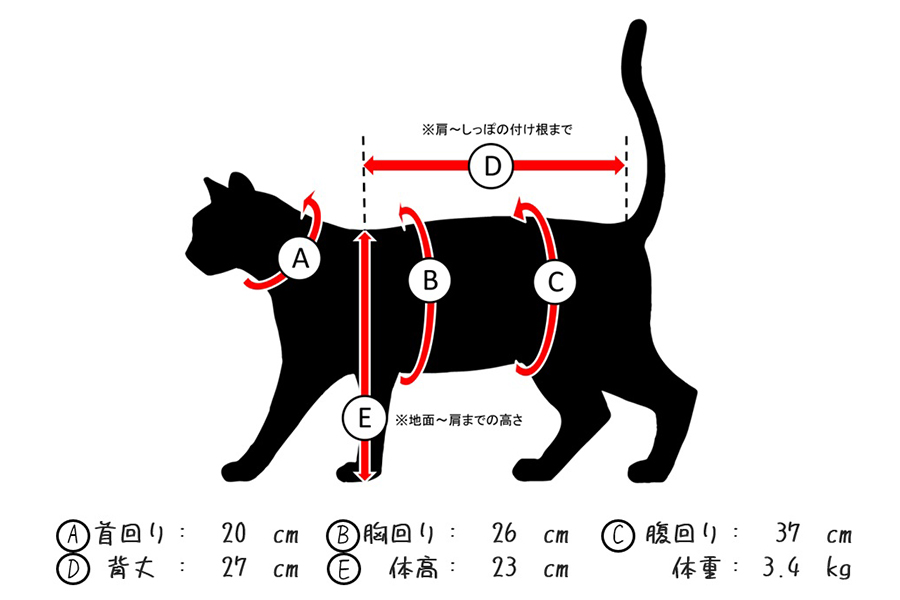 ※肩～しっぽの付け根まで

D

A

B

C

E

※地面～肩までの高さ

A 首回り： 20 cm　B 胸回り： 26 cm　C 腹回り： 37 cm
D 背丈： 27 cm　E 体高： 23 cm　体重： 3.4 kg