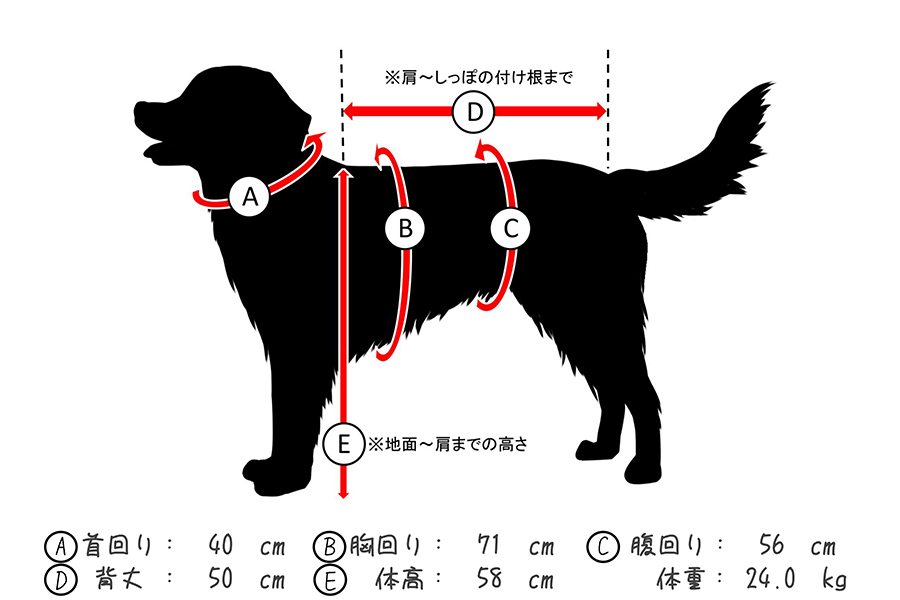 ※肩～しっぽの付け根まで

D

A

B

C

E ※地面～肩までの高さ

Ⓐ首回り： 40 cm Ⓑ胸回り： 71 cm Ⓒ腹回り： 56 cm
Ⓓ 背丈 ： 50 cm Ⓔ 体高： 58 cm 体重： 24.0 kg