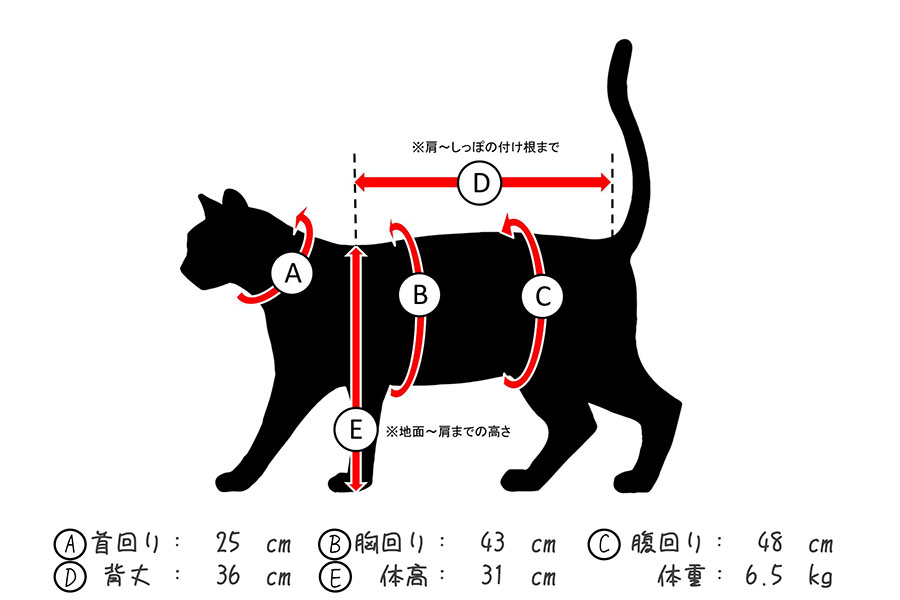 ※肩～しっぽの付け根まで

D

A

B

C

E

※地面～肩までの高さ

Ⓐ首回り： 25 cm Ⓑ胸回り： 43 cm Ⓒ腹回り： 48 cm
Ⓓ 背丈 ： 36 cm Ⓔ 体高： 31 cm 体重： 6.5 kg